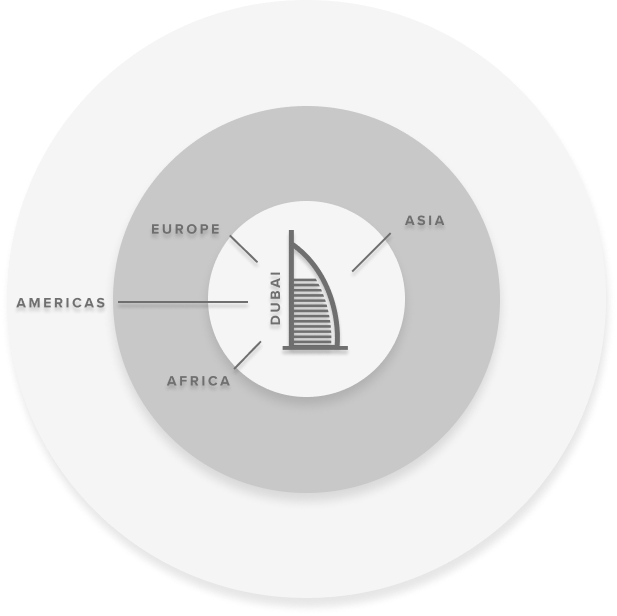 EUROPE
ASIA
AMERICAS
DUBAI
AFRICA